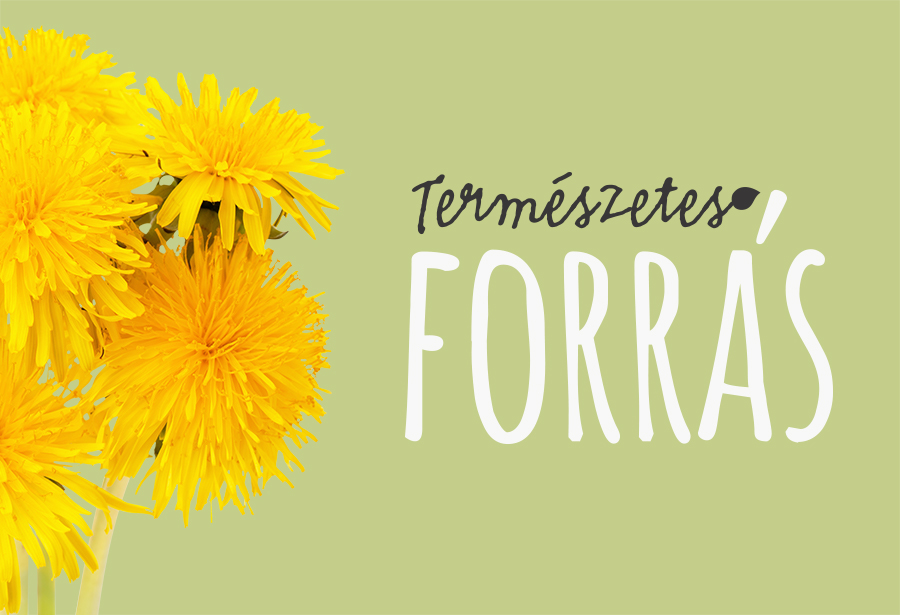 Természetes
FORRÁS