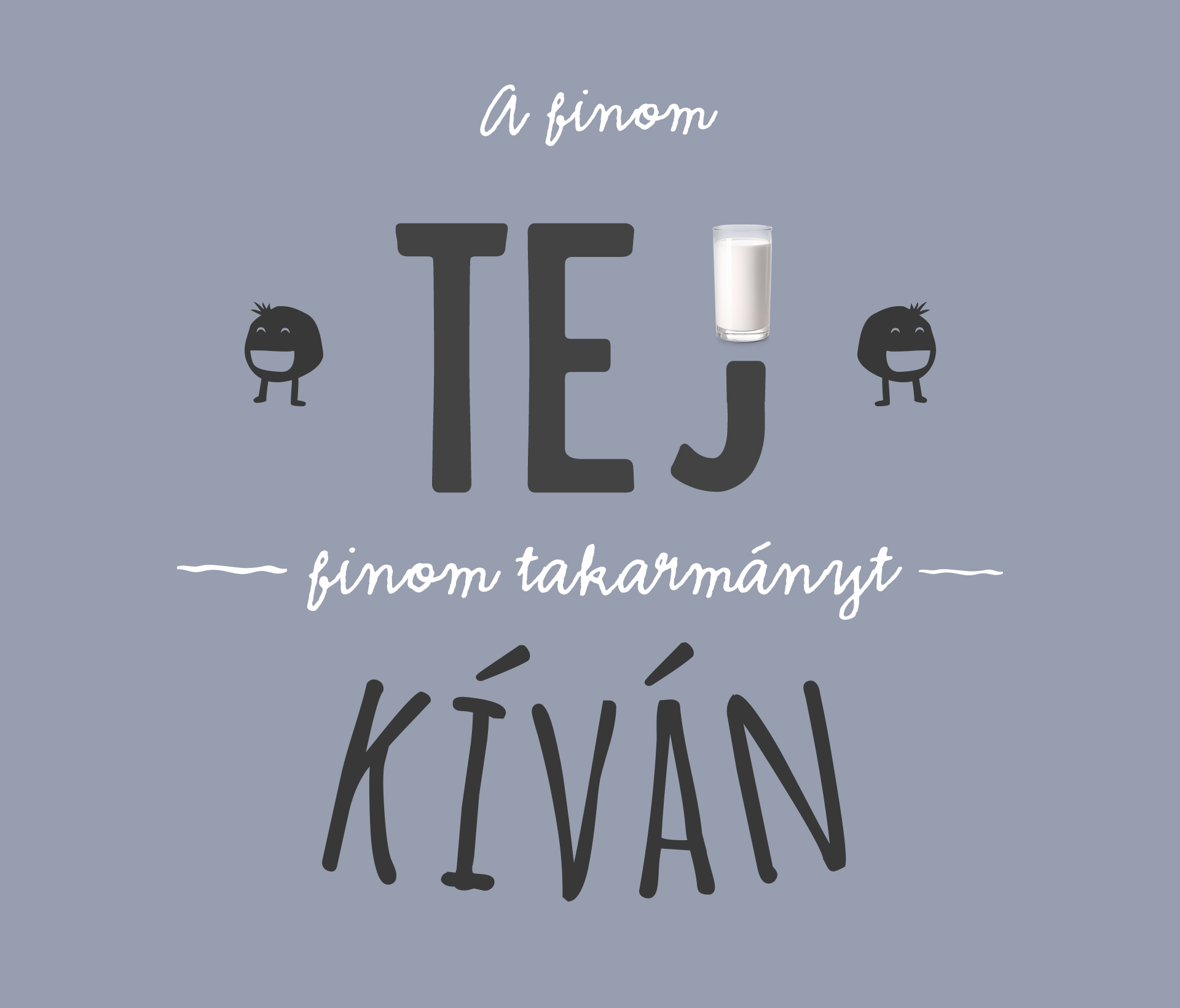 A finom

TEJ

finom takarmányt

KÍVÁN