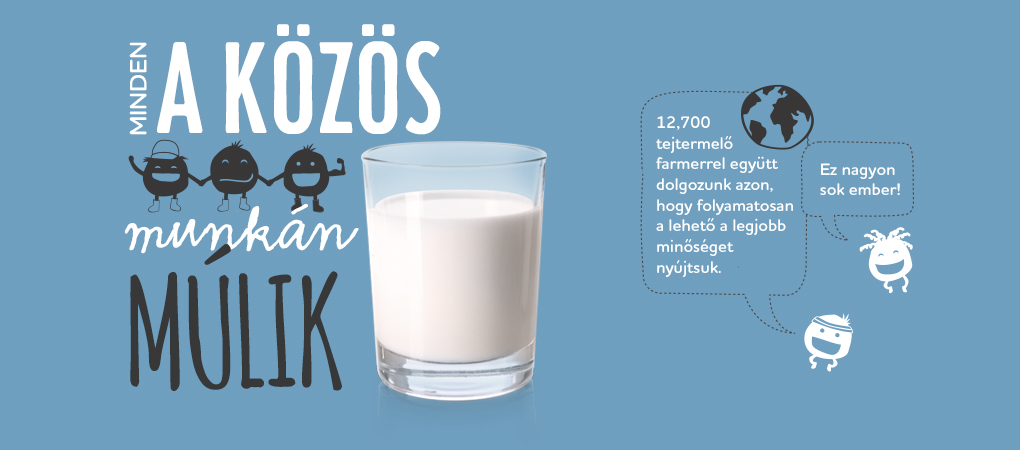 MINDEN A KÖZÖS munkán MÚLIK

12,700 tejtermelő farmerrel együtt dolgozunk azon, hogy folyamatosan a lehető a legjobb minőséget nyújtsuk.

Ez nagyon sok ember!