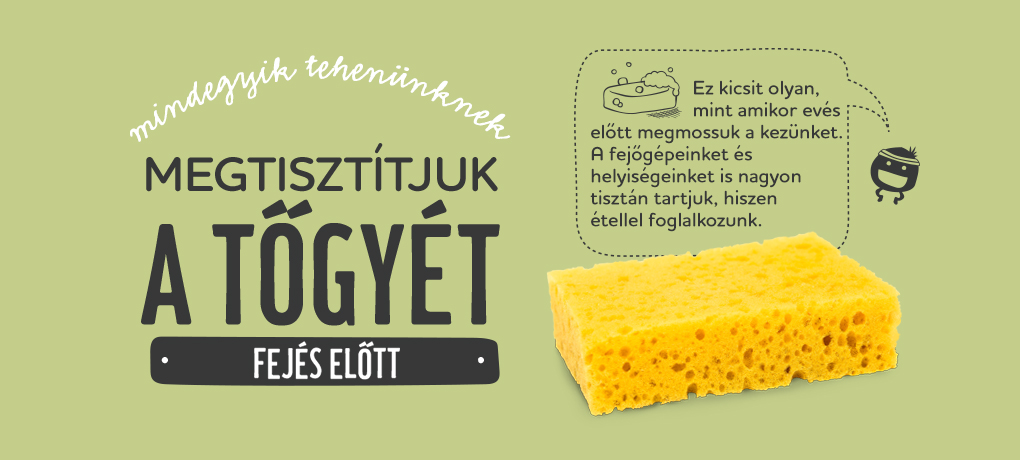 mindegyik tehenünknek

MEGTISZTÍTJUK

A TŐGYÉT

FEJÉS ELŐTT

Ez kicsit olyan, mint amikor evés előtt megmossuk a kezünket. A fejőgépeinket és helyiségeinket is nagyon tisztán tartjuk, hiszen étellel foglalkozunk.