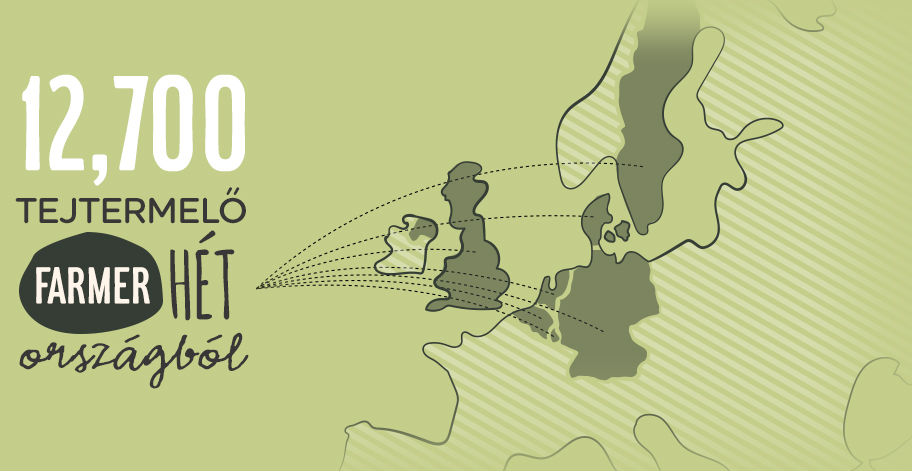 12,700
TEJTERMELŐ
FARMER HÉT
országból